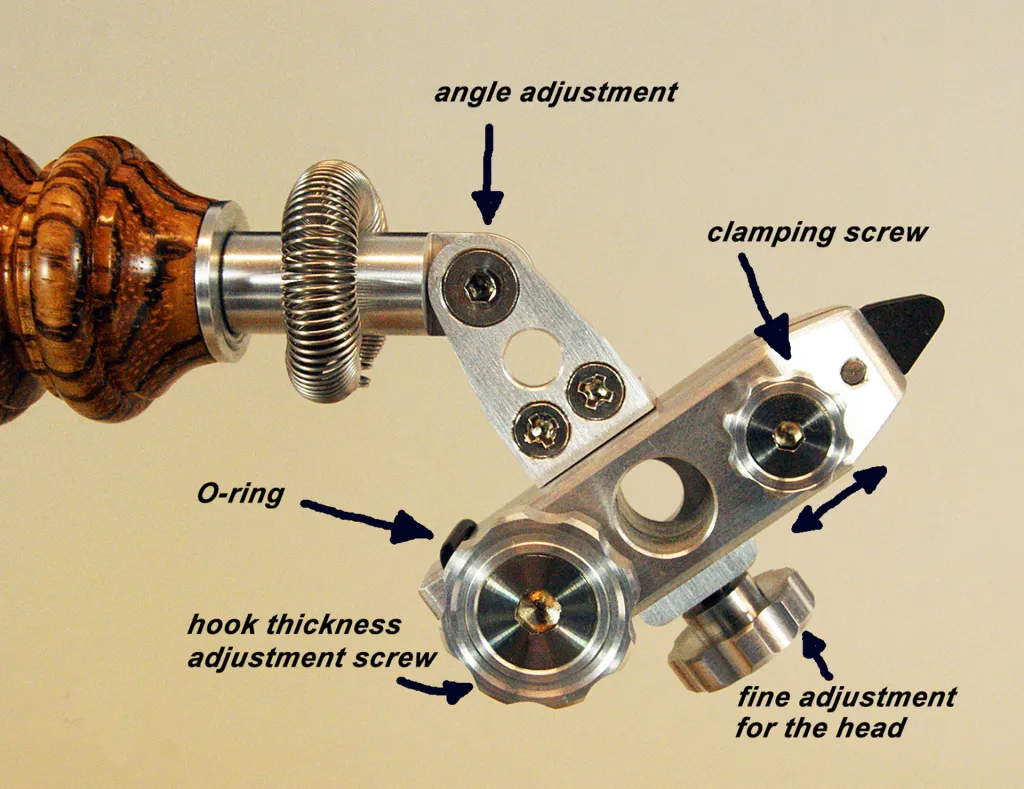 angle adjustment

clamping screw

O-ring

hook thickness
adjustment screw

fine adjustment
for the head