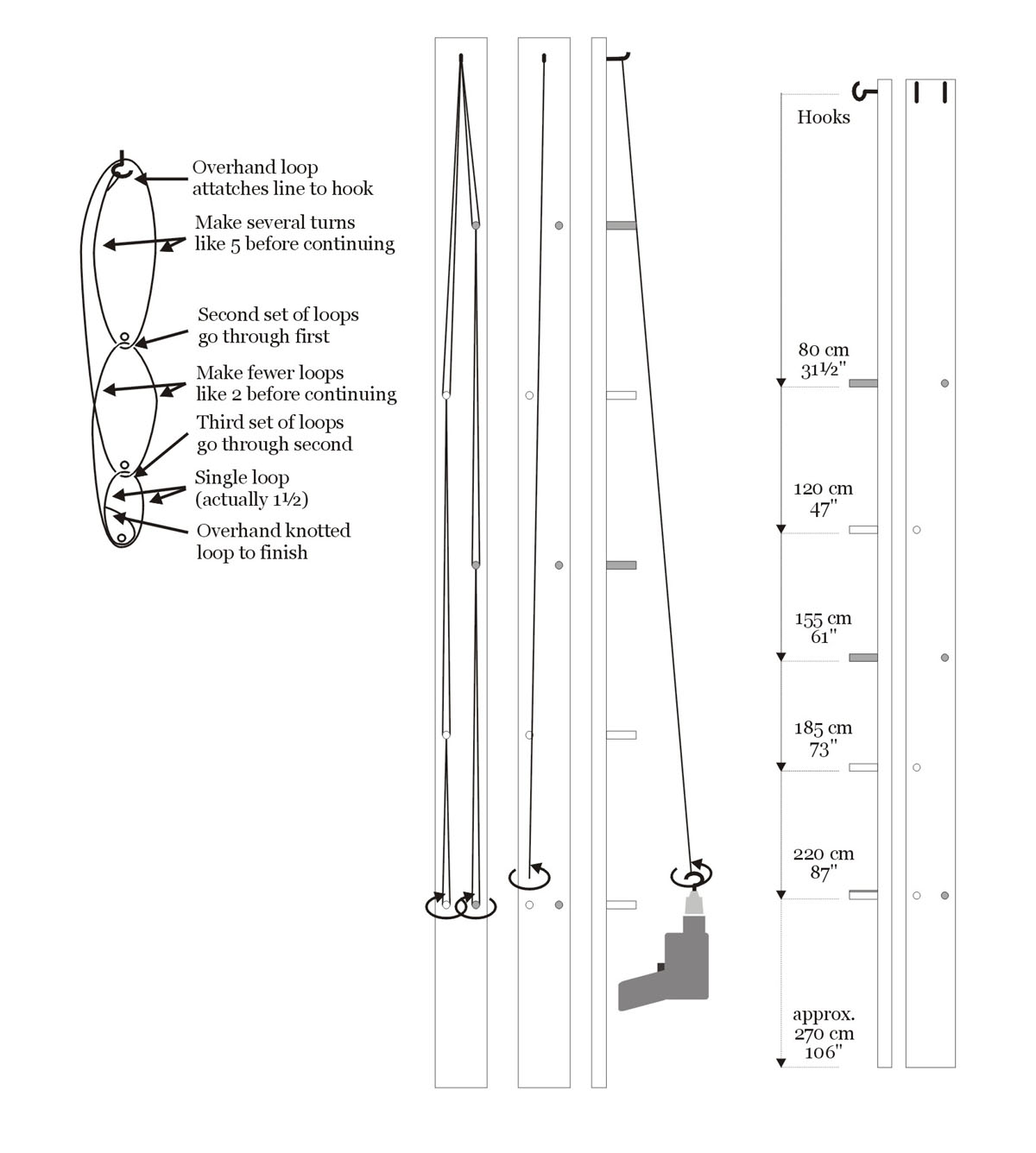 Overhand loop attatches line to hook

Make several turns like 5 before continuing

Second set of loops go through first

Make fewer loops like 2 before continuing

Third set of loops go through second

Single loop (actually 1½)

Overhand knotted loop to finish

Hooks

80 cm 31½"

120 cm 47"

155 cm 61"

185 cm 73"

220 cm 87"

approx. 270 cm 106"